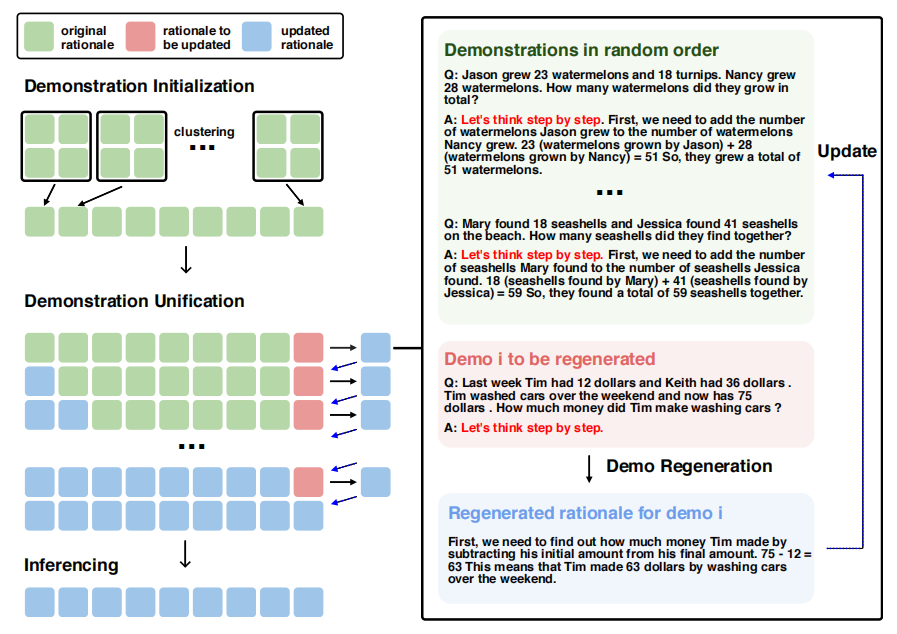 original rationale

rationale to be updated

updated rationale

Demonstration Initialization

clustering

...

Demonstration Unification

...

Inferencing

Demonstrations in random order

Q: Jason grew 23 watermelons and 18 turnips. Nancy grew 28 watermelons. How many watermelons did they grow in total?

A: Let's think step by step. First, we need to add the number of watermelons Jason grew to the number of watermelons Nancy grew. 23 (watermelons grown by Jason) + 28 (watermelons grown by Nancy) = 51 So, they grew a total of 51 watermelons.

...

Q: Mary found 18 seashells and Jessica found 41 seashells on the beach. How many seashells did they find together?

A: Let's think step by step. First, we need to add the number of seashells Mary found to the number of seashells Jessica found. 18 (seashells found by Mary) + 41 (seashells found by Jessica) = 59 So, they found a total of 59 seashells together.

Update

Demo i to be regenerated

Q: Last week Tim had 12 dollars and Keith had 36 dollars . Tim washed cars over the weekend and now has 75 dollars . How much money did Tim make washing cars ?

A: Let's think step by step.

Demo Regeneration

Regenerated rationale for demo i

First, we need to find out how much money Tim made by subtracting his initial amount from his final amount. 75 - 12 = 63 This means that Tim made 63 dollars by washing cars over the weekend.